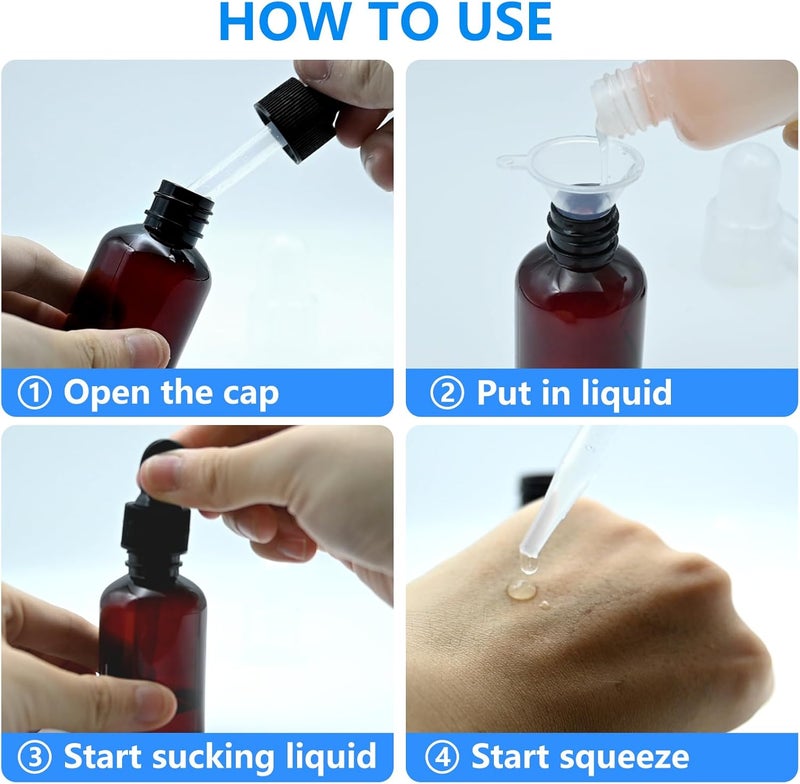 HOW TO USE

① Open the cap

② Put in liquid

③ Start sucking liquid

④ Start squeeze